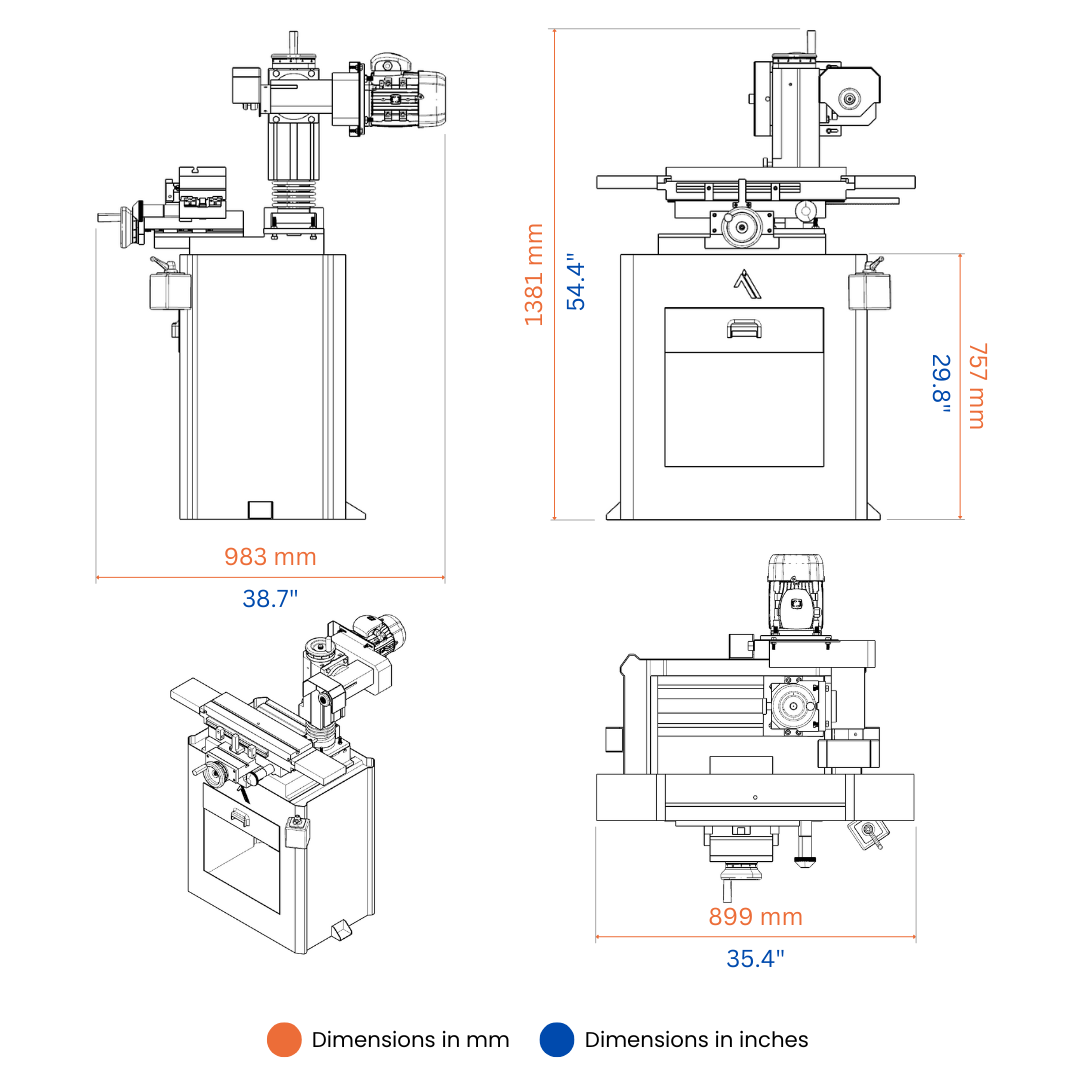 983 mm
38.7"

1381 mm
54.4"

757 mm
29.8"

899 mm
35.4"

Dimensions in mm
Dimensions in inches